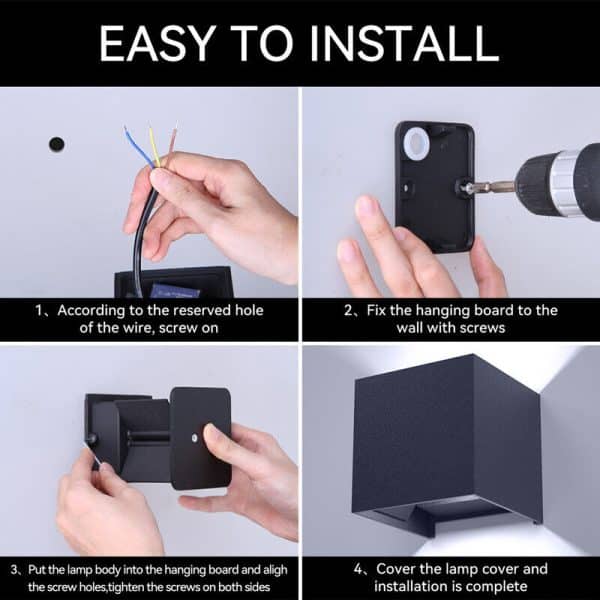 EASY TO INSTALL

1、According to the reserved hole of the wire, screw on

2、Fix the hanging board to the wall with screws

3、Put the lamp body into the hanging board and aligh the screw holes,tighten the screws on both sides

4、Cover the lamp cover and installation is complete