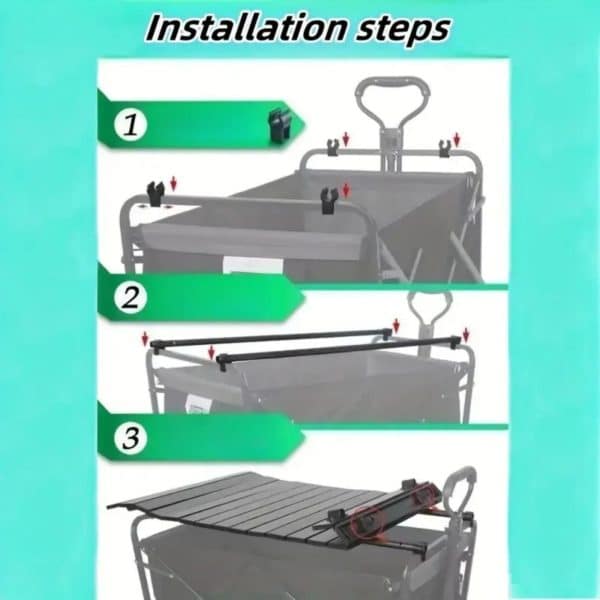 Installation steps

1

2

3